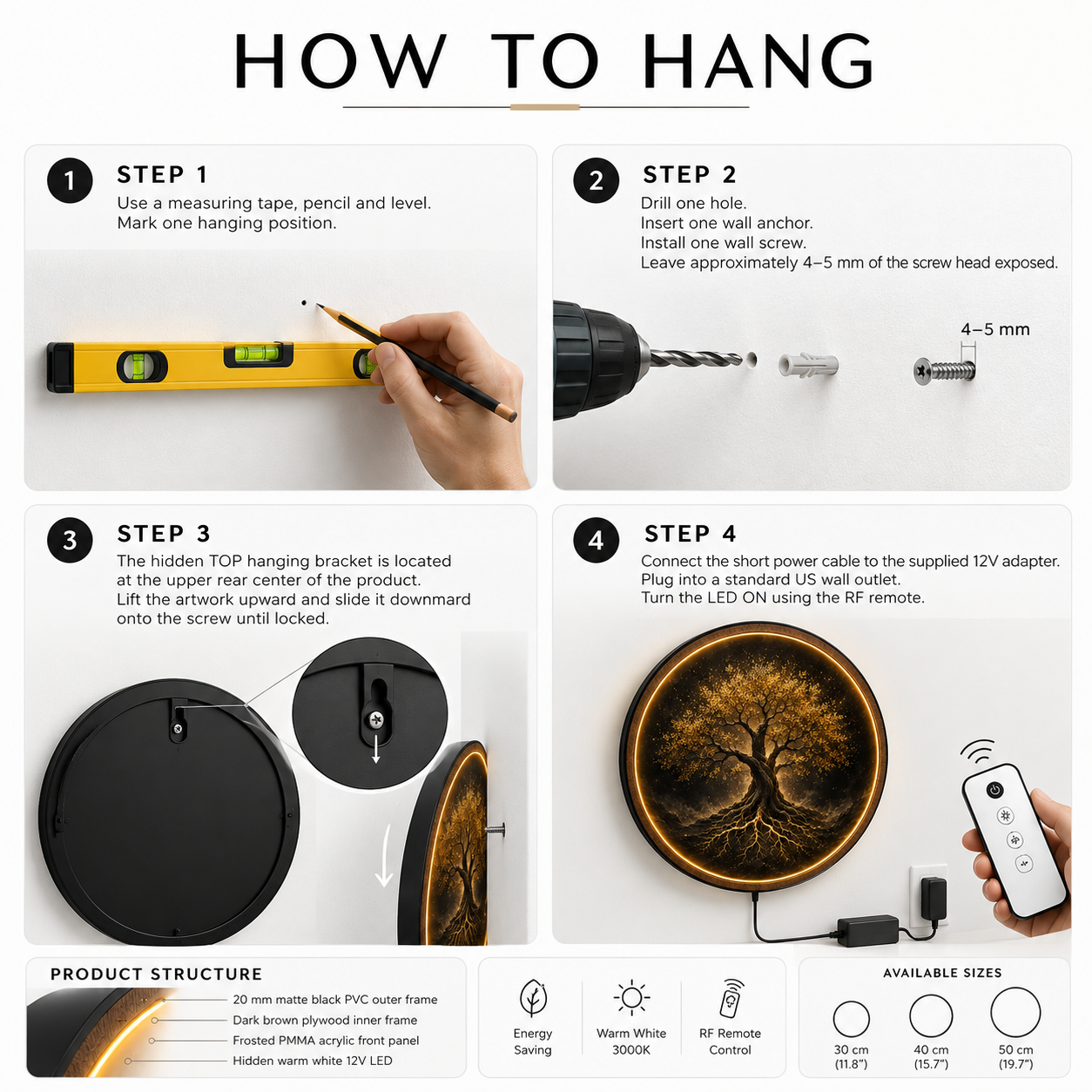 HOW TO HANG

1 STEP 1
Use a measuring tape, pencil and level.
Mark one hanging position.

2 STEP 2
Drill one hole.
Insert one wall anchor.
Install one wall screw.
Leave approximately 4–5 mm of the screw head exposed.

4–5 mm

3 STEP 3
The hidden TOP hanging bracket is located at the upper rear center of the product.
Lift the artwork upward and slide it downmard onto the screw until locked.

4 STEP 4
Connect the short power cable to the supplied 12V adapter.
Plug into a standard US wall outlet.
Turn the LED ON using the RF remote.

PRODUCT STRUCTURE
20 mm matte black PVC outer frame
Dark brown plywood inner frame
Frosted PMMA acrylic front panel
Hidden warm white 12V LED

Energy Saving
Warm White 3000K
RF Remote Control

AVAILABLE SIZES
30 cm (11.8")
40 cm (15.7")
50 cm (19.7")